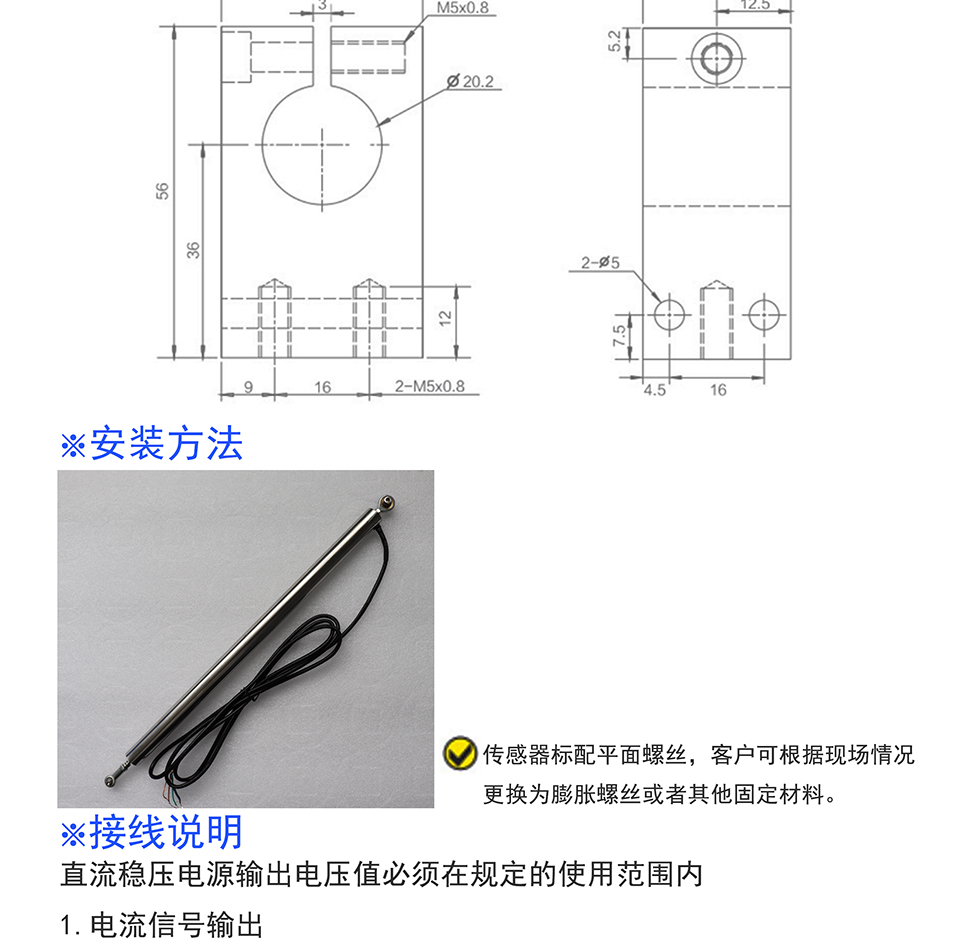 3
M5x0.8
ø 20.2
56
36
12
9
16
2-M5x0.8

12.5
5.2
2-ø5
7.5
4.5
16

※安装方法

传感器标配平面螺丝，客户可根据现场情况更换为膨胀螺丝或者其他固定材料。

※接线说明

直流稳压电源输出电压值必须在规定的使用范围内

1. 电流信号输出